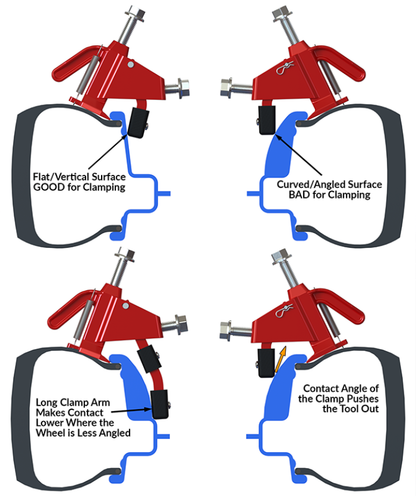 Flat/Vertical Surface
GOOD for Clamping

Curved/Angled Surface
BAD for Clamping

Long Clamp Arm
Makes Contact
Lower Where the
Wheel is Less Angled

Contact Angle of
the Clamp Pushes
the Tool Out